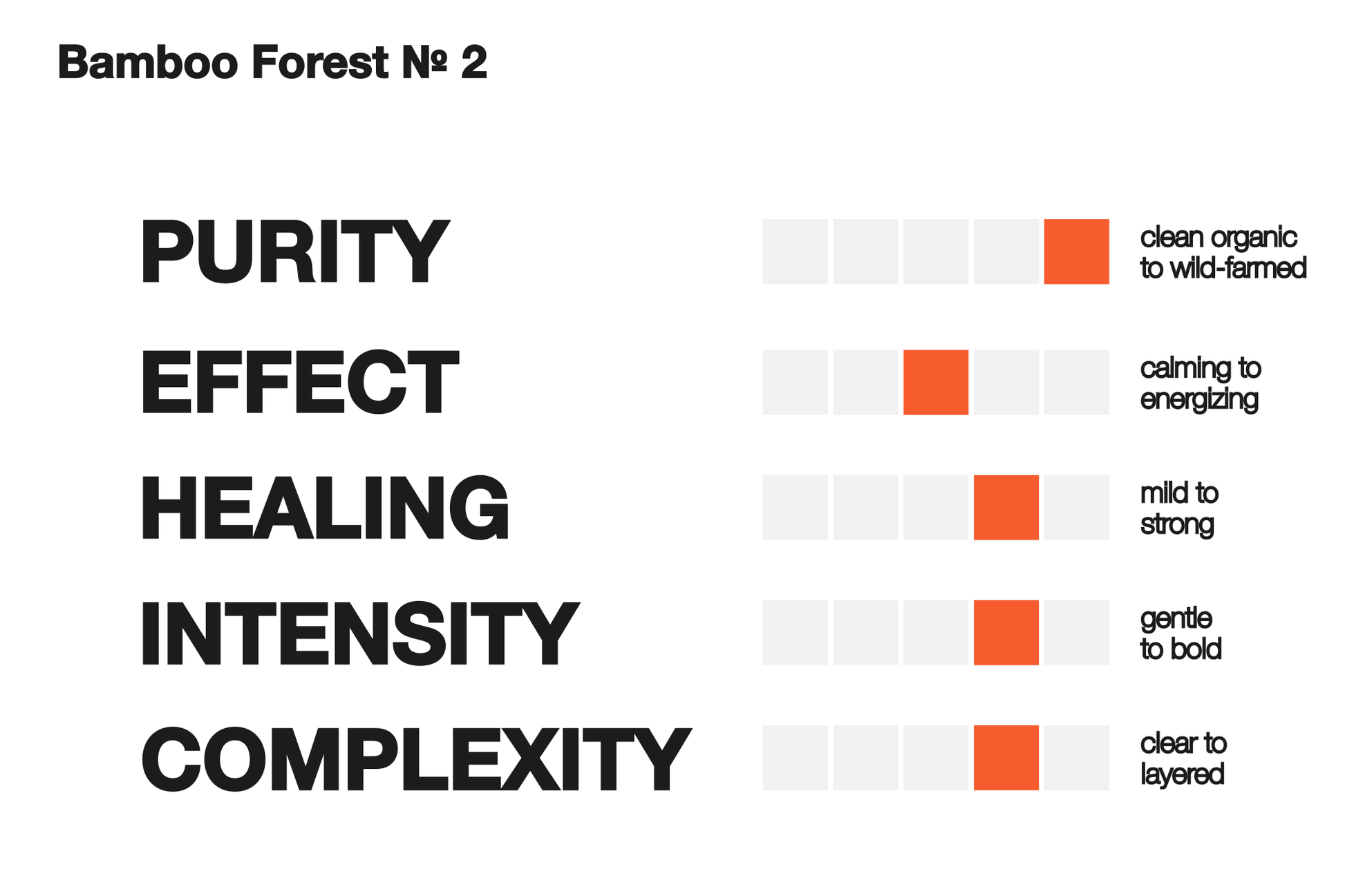 Bamboo Forest № 2

PURITY
clean organic to wild-farmed

EFFECT
calming to energizing

HEALING
mild to strong

INTENSITY
gentle to bold

COMPLEXITY
clear to layered