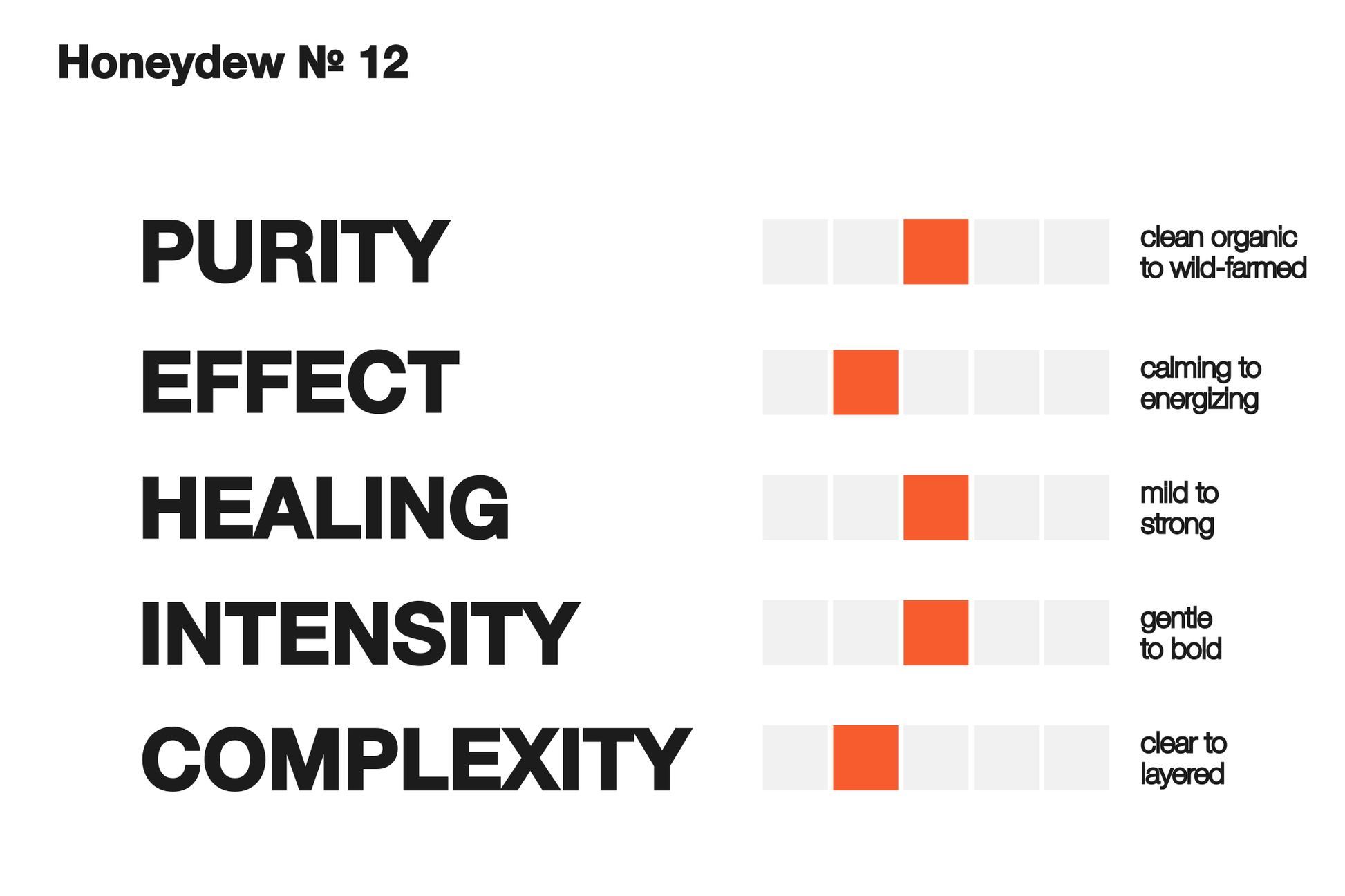 Honeydew № 12

PURITY

clean organic to wild-farmed

EFFECT

calming to energizing

HEALING

mild to strong

INTENSITY

gentle to bold

COMPLEXITY

clear to layered