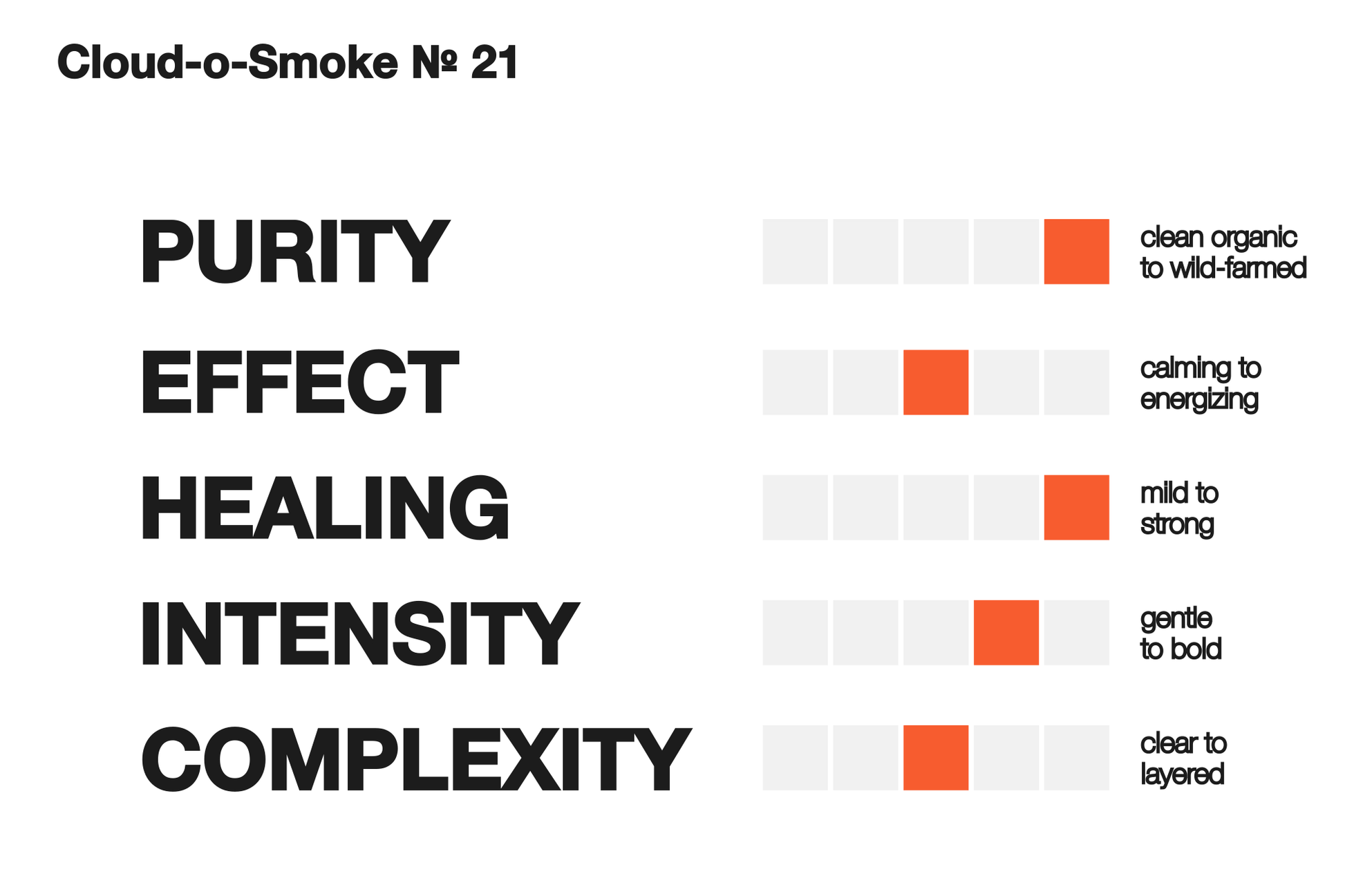 Cloud-o-Smoke № 21

PURITY

clean organic to wild-farmed

EFFECT

calming to energizing

HEALING

mild to strong

INTENSITY

gentle to bold

COMPLEXITY

clear to layered