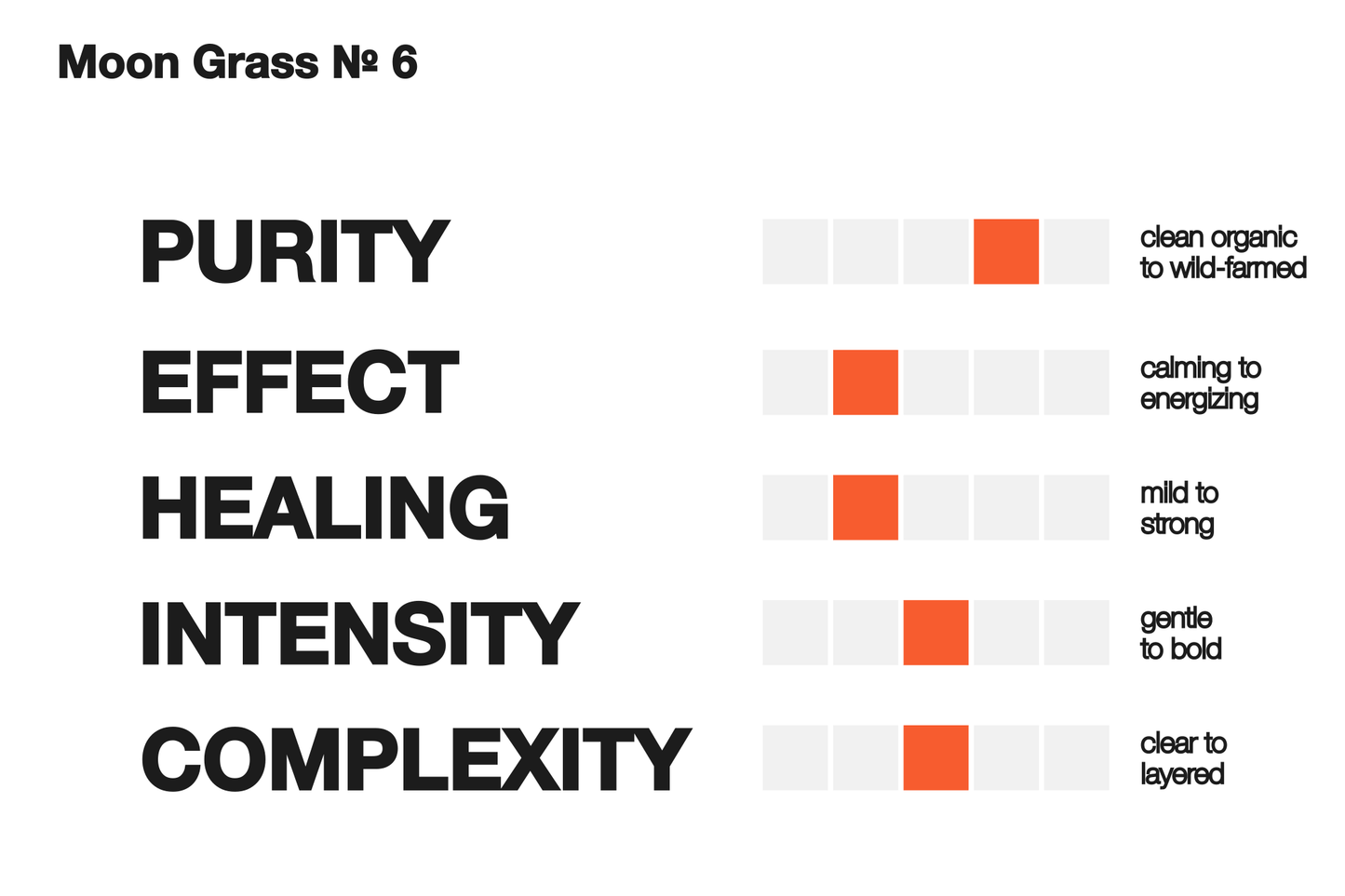 Moon Grass № 6

PURITY
clean organic to wild-farmed

EFFECT
calming to energizing

HEALING
mild to strong

INTENSITY
gentle to bold

COMPLEXITY
clear to layered