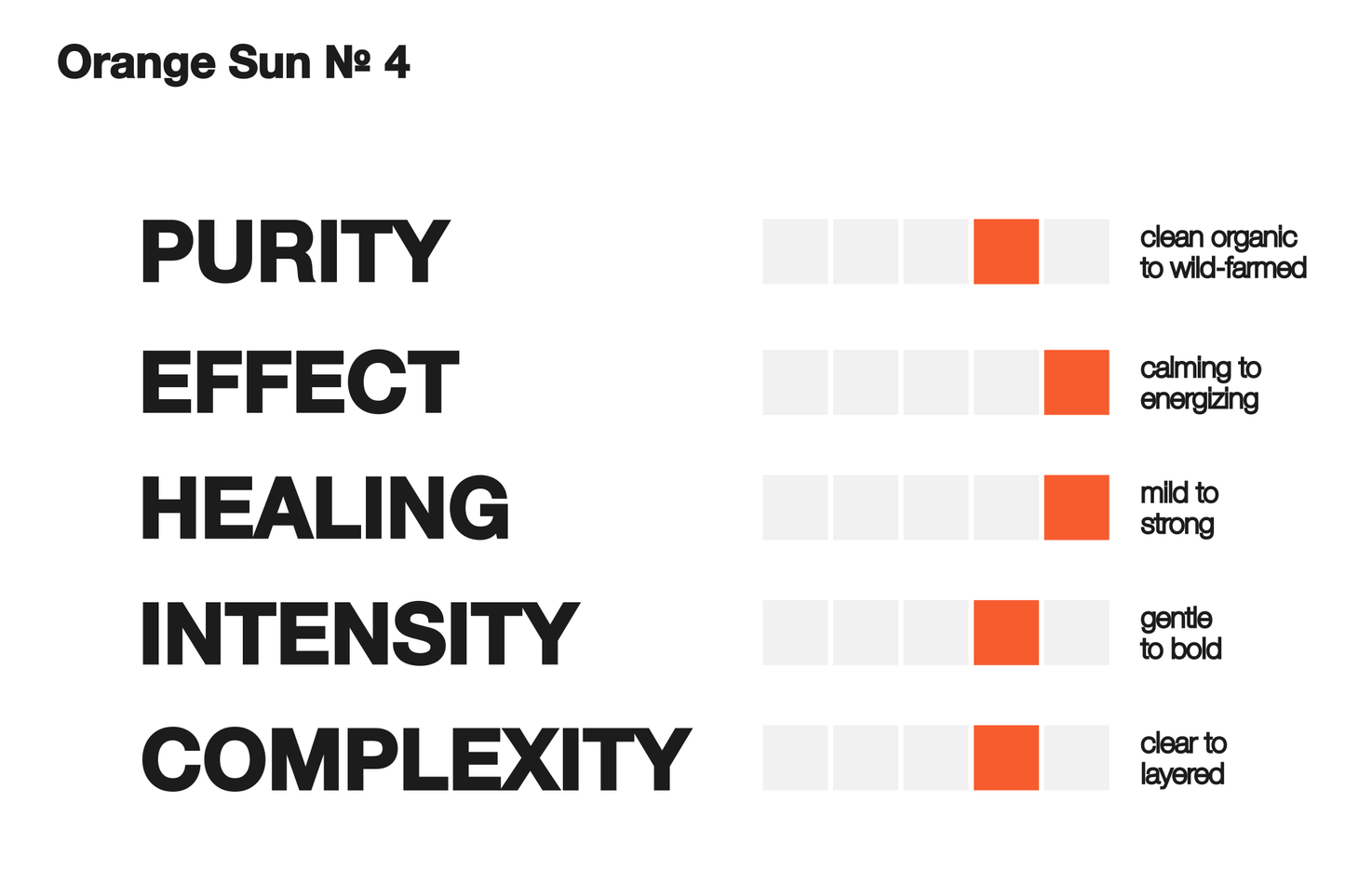 Orange Sun № 4

PURITY clean organic to wild-farmed

EFFECT calming to energizing

HEALING mild to strong

INTENSITY gentle to bold

COMPLEXITY clear to layered