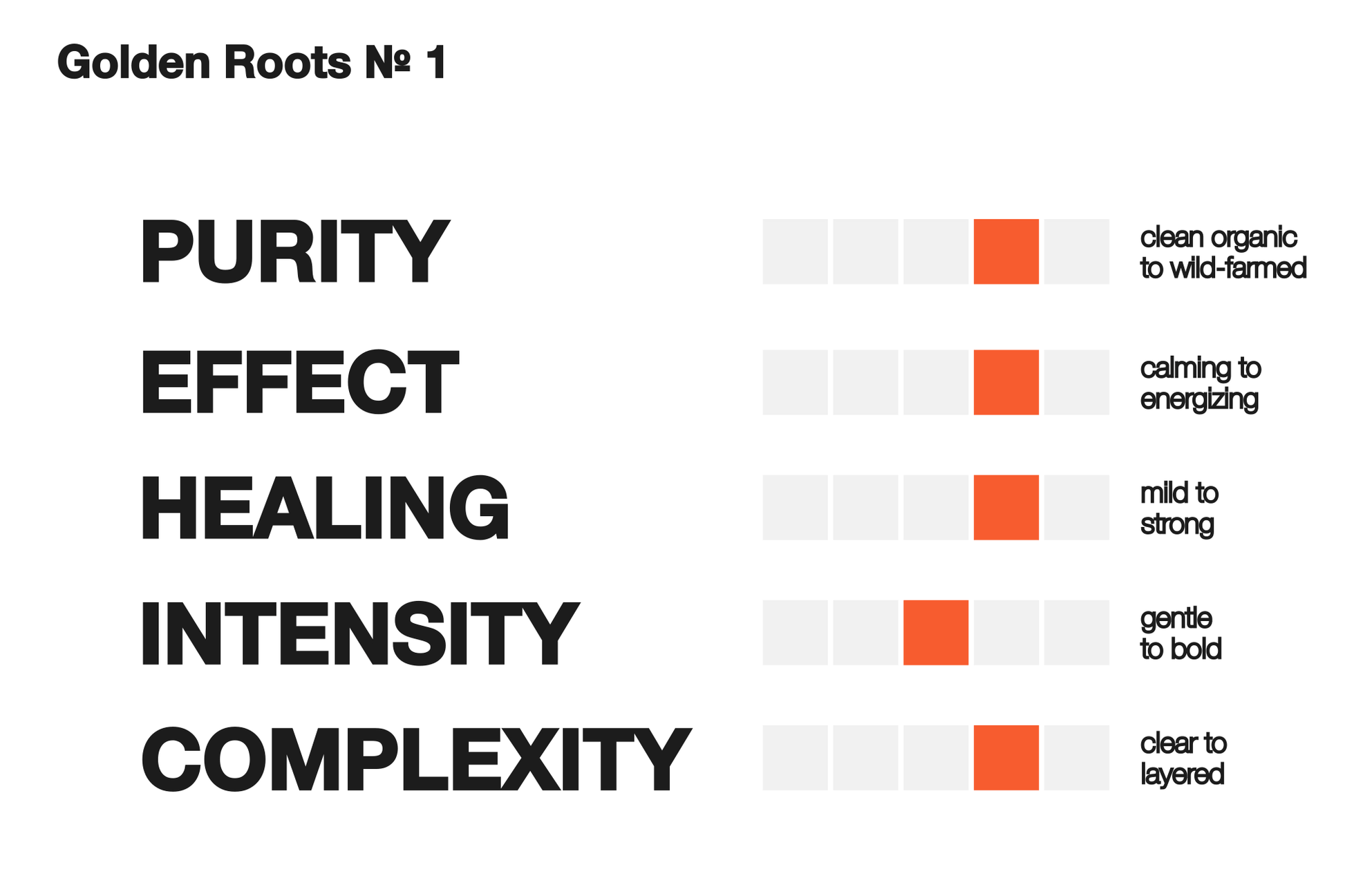 Golden Roots № 1

PURITY
clean organic to wild-farmed

EFFECT
calming to energizing

HEALING
mild to strong

INTENSITY
gentle to bold

COMPLEXITY
clear to layered