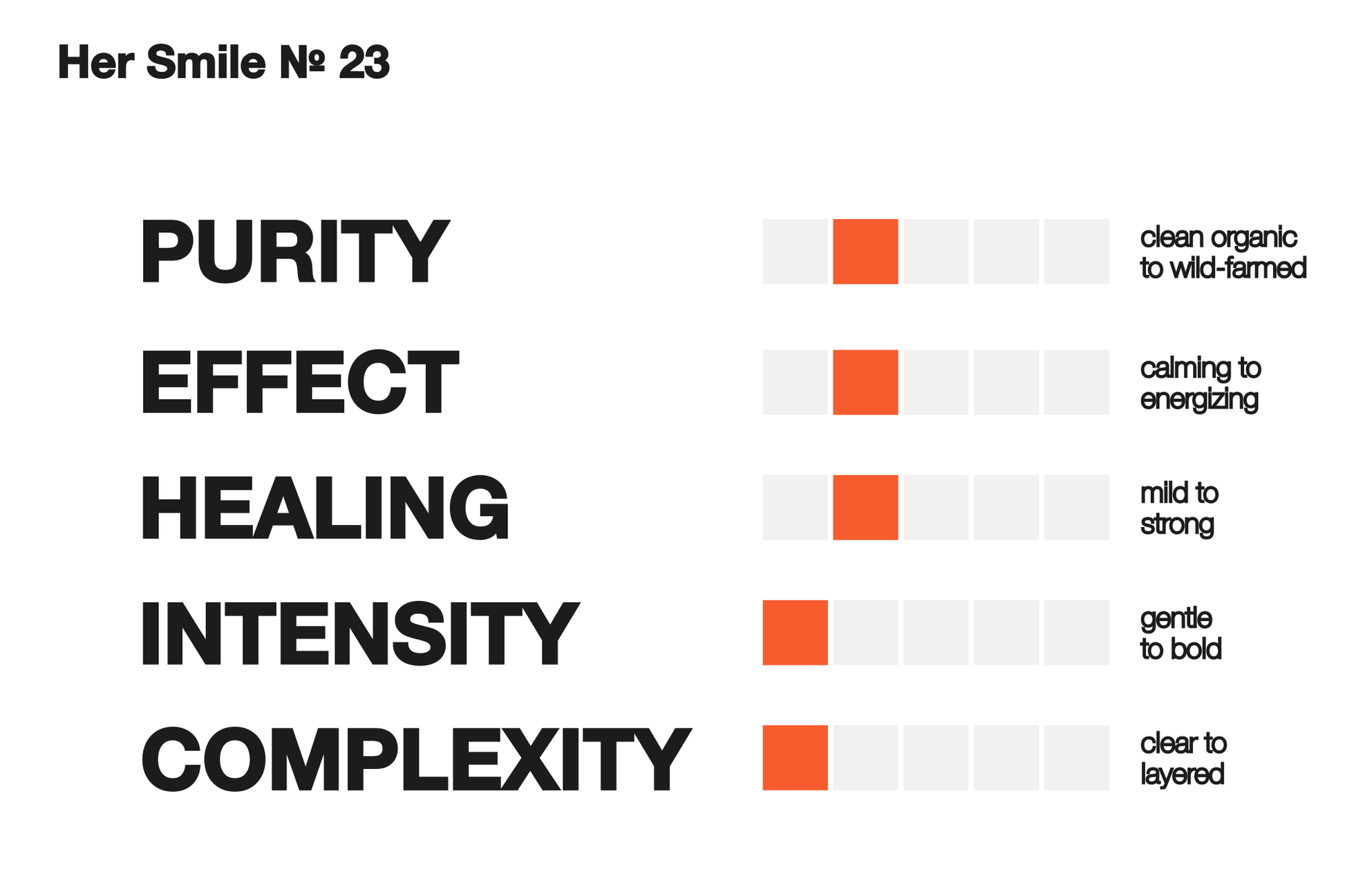 Her Smile № 23

PURITY

clean organic to wild-farmed

EFFECT

calming to energizing

HEALING

mild to strong

INTENSITY

gentle to bold

COMPLEXITY

clear to layered