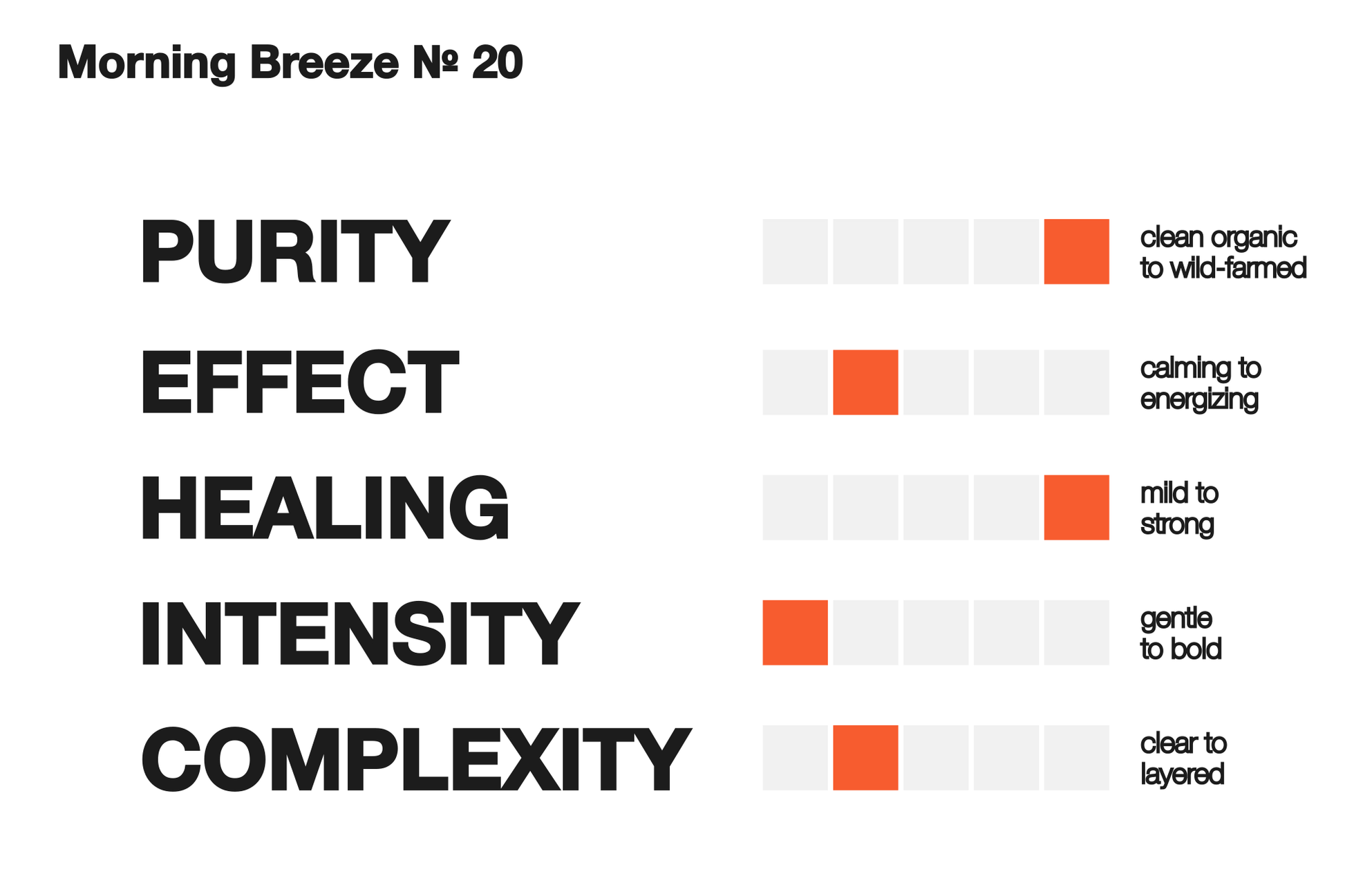 Morning Breeze № 20

PURITY

clean organic to wild-farmed

EFFECT

calming to energizing

HEALING

mild to strong

INTENSITY

gentle to bold

COMPLEXITY

clear to layered