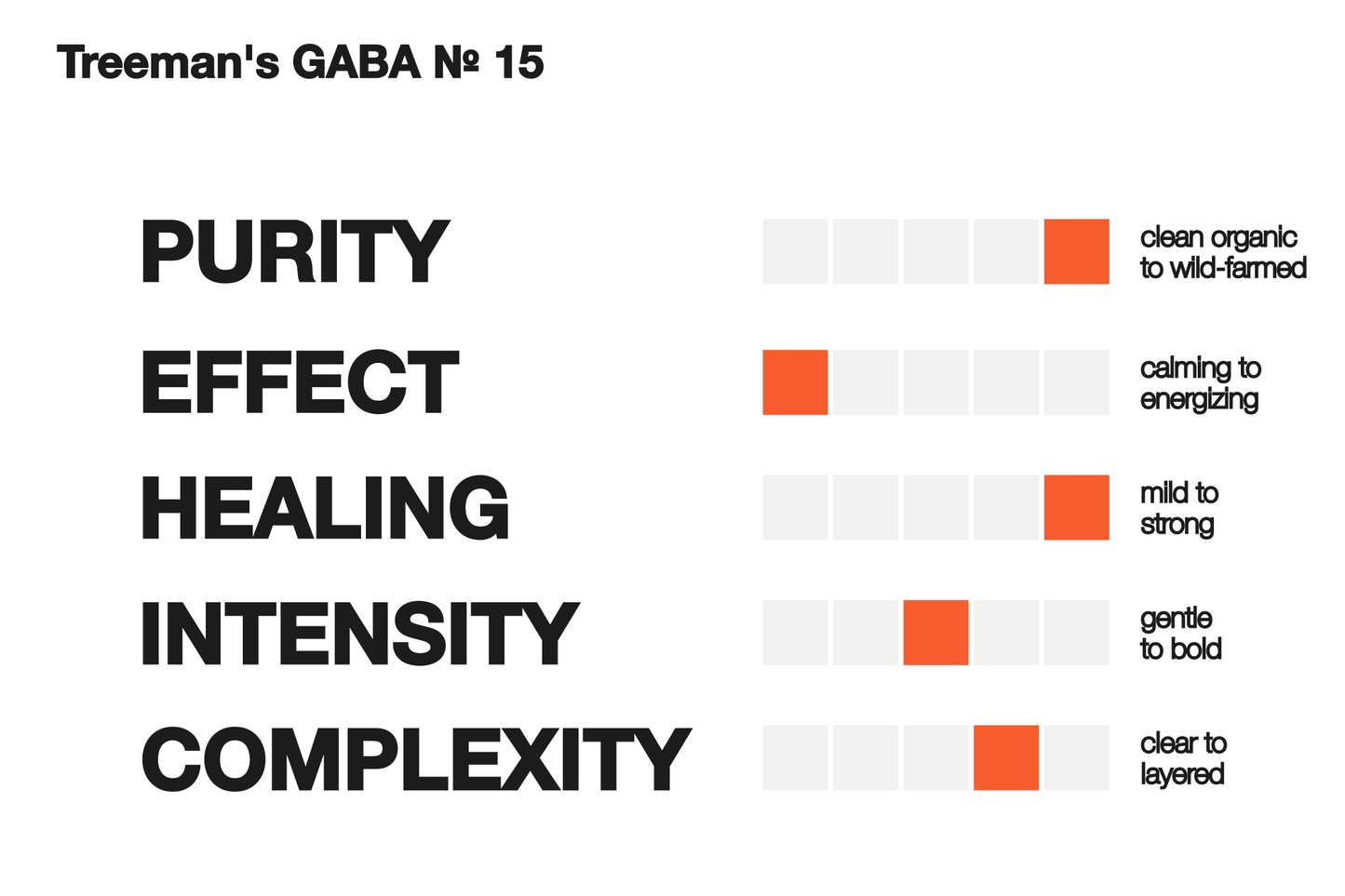 Treeman's GABA № 15

PURITY
clean organic to wild-farmed

EFFECT
calming to energizing

HEALING
mild to strong

INTENSITY
gentle to bold

COMPLEXITY
clear to layered