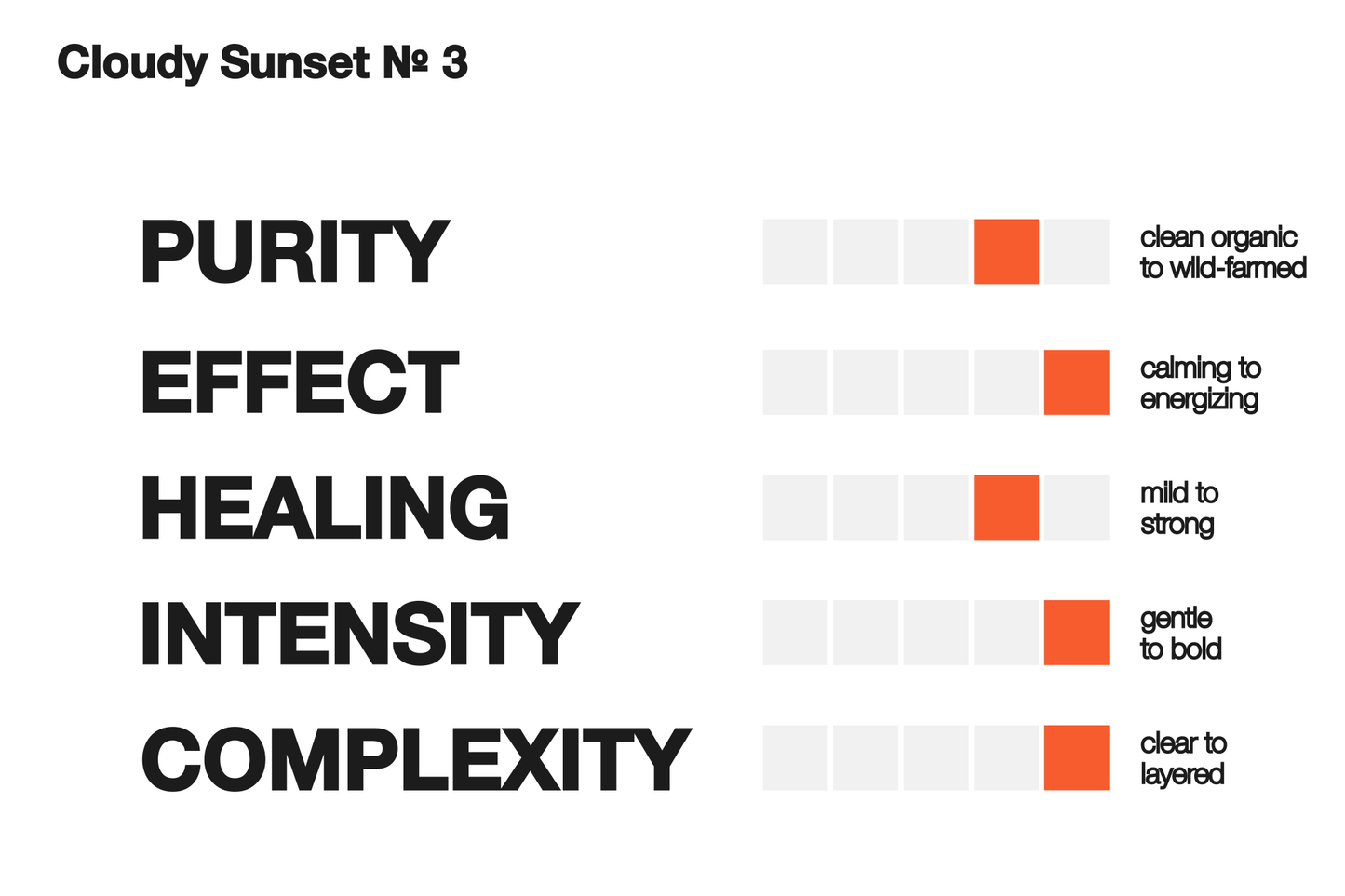 Cloudy Sunset № 3

PURITY
clean organic to wild-farmed

EFFECT
calming to energizing

HEALING
mild to strong

INTENSITY
gentle to bold

COMPLEXITY
clear to layered