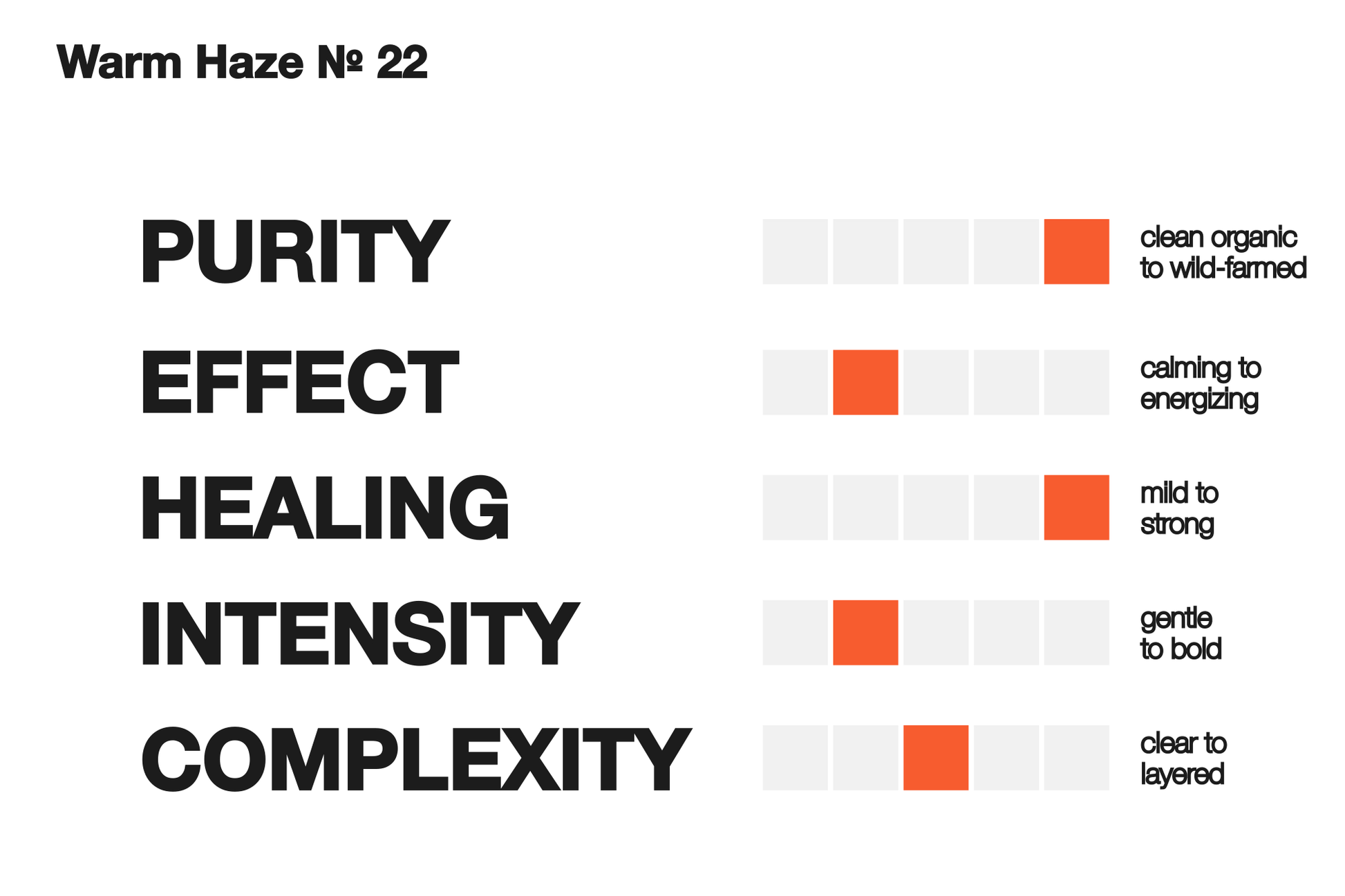 Warm Haze № 22

PURITY clean organic to wild-farmed

EFFECT calming to energizing

HEALING mild to strong

INTENSITY gentle to bold

COMPLEXITY clear to layered