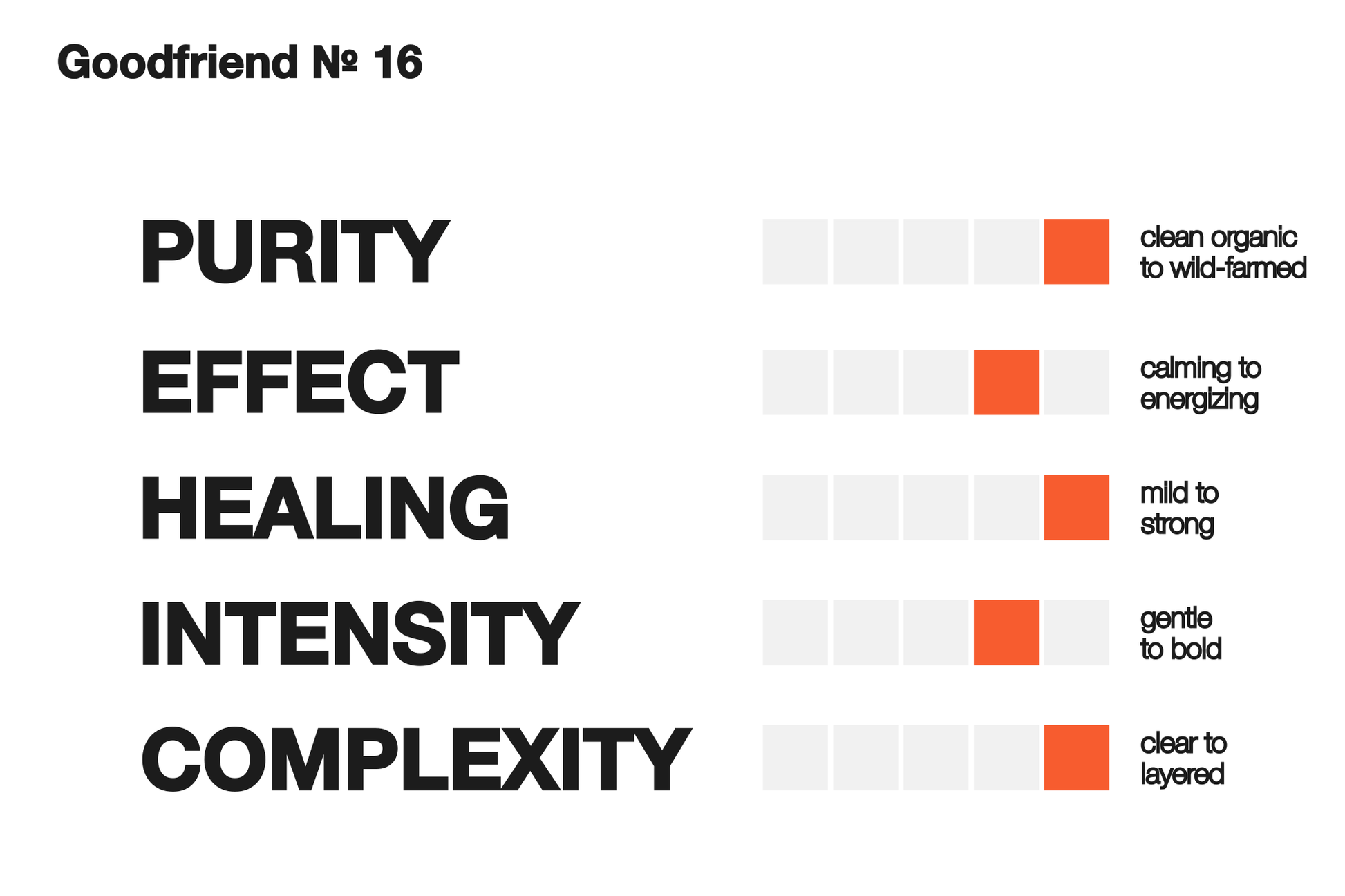 Goodfriend № 16

PURITY
clean organic to wild-farmed

EFFECT
calming to energizing

HEALING
mild to strong

INTENSITY
gentle to bold

COMPLEXITY
clear to layered