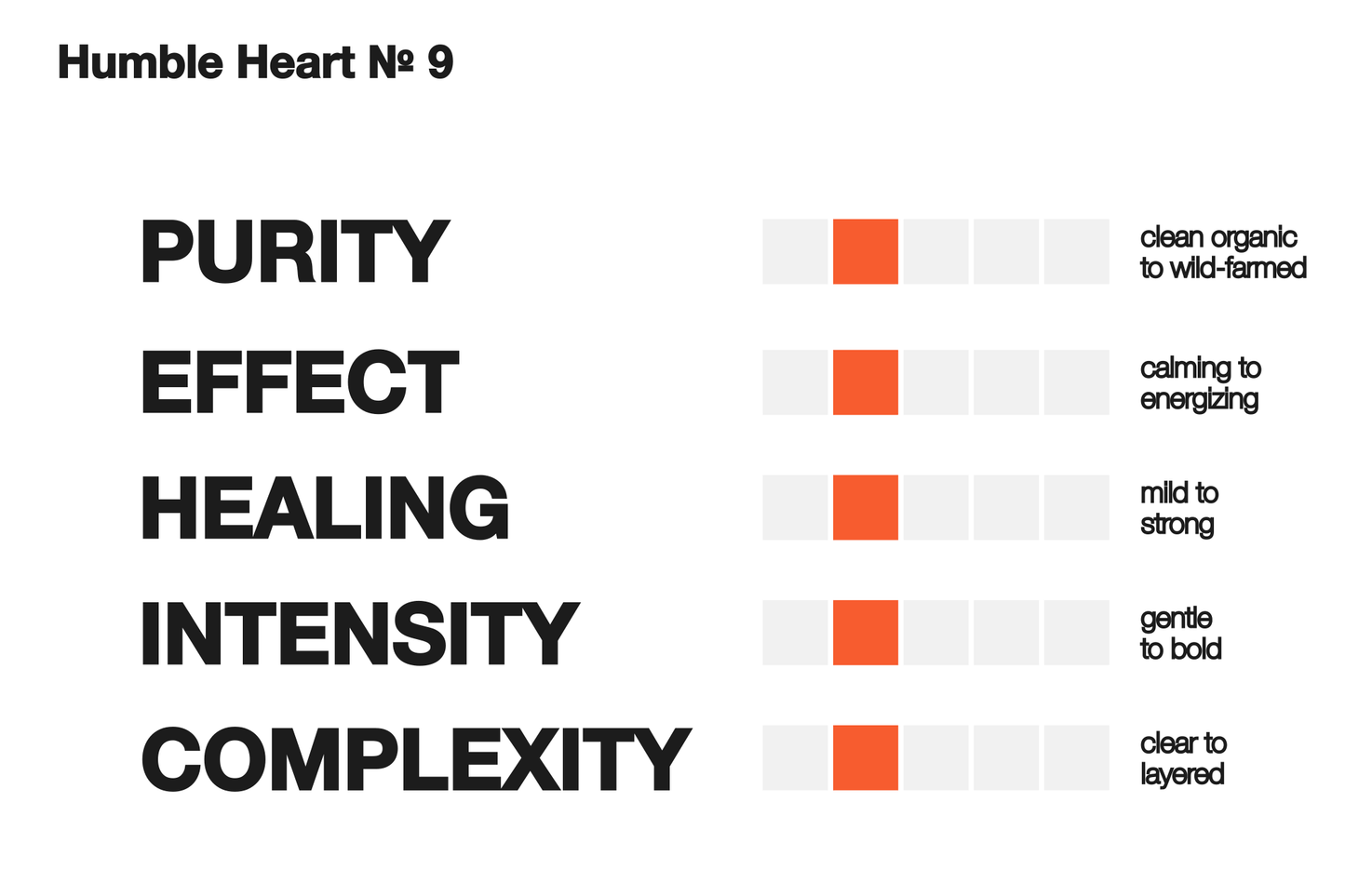 Humble Heart № 9

PURITY
clean organic to wild-farmed

EFFECT
calming to energizing

HEALING
mild to strong

INTENSITY
gentle to bold

COMPLEXITY
clear to layered